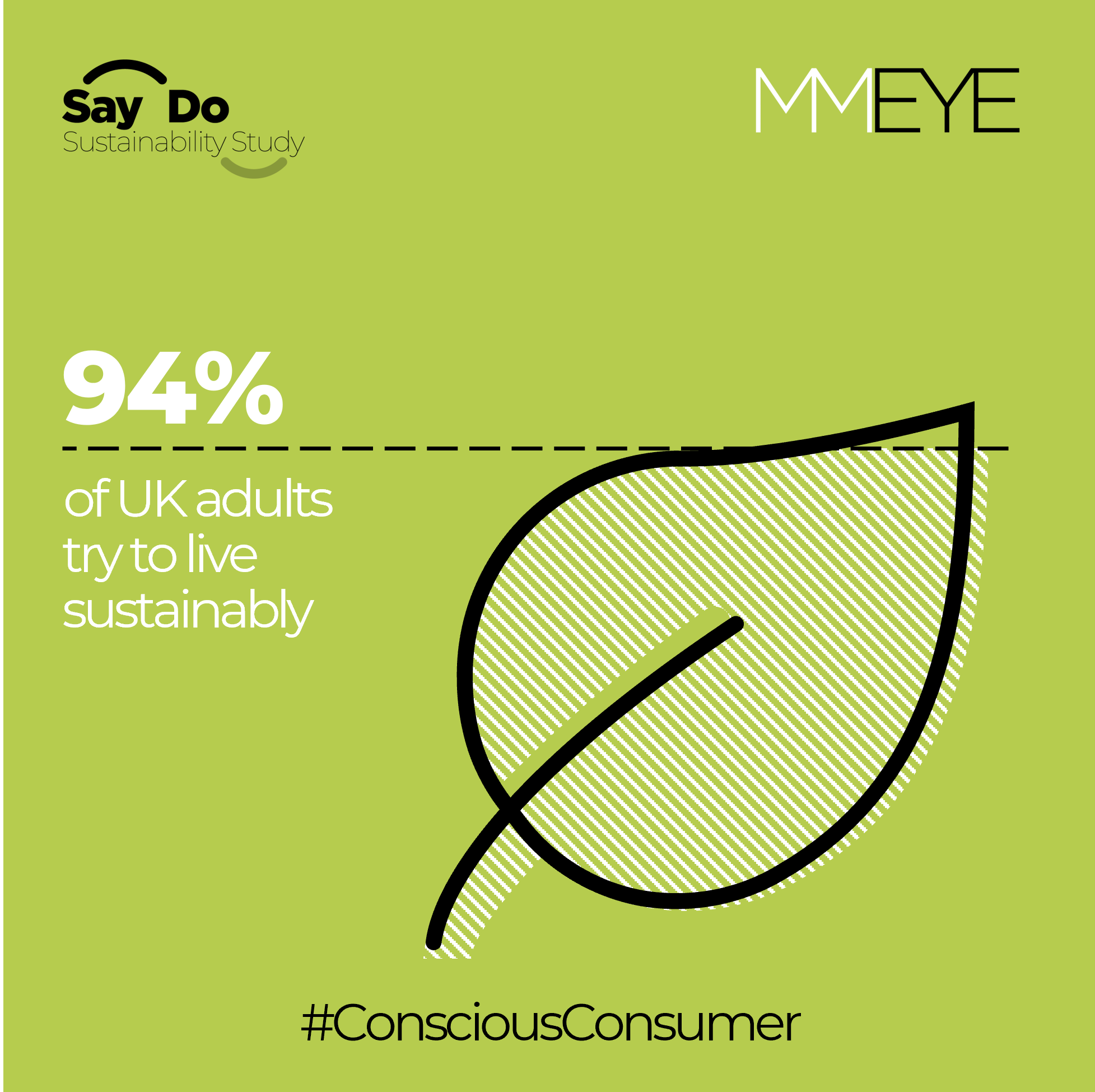 Say Do
Sustainability Study

MMEYE

94%

of UK adults try to live sustainably

#ConsciousConsumer